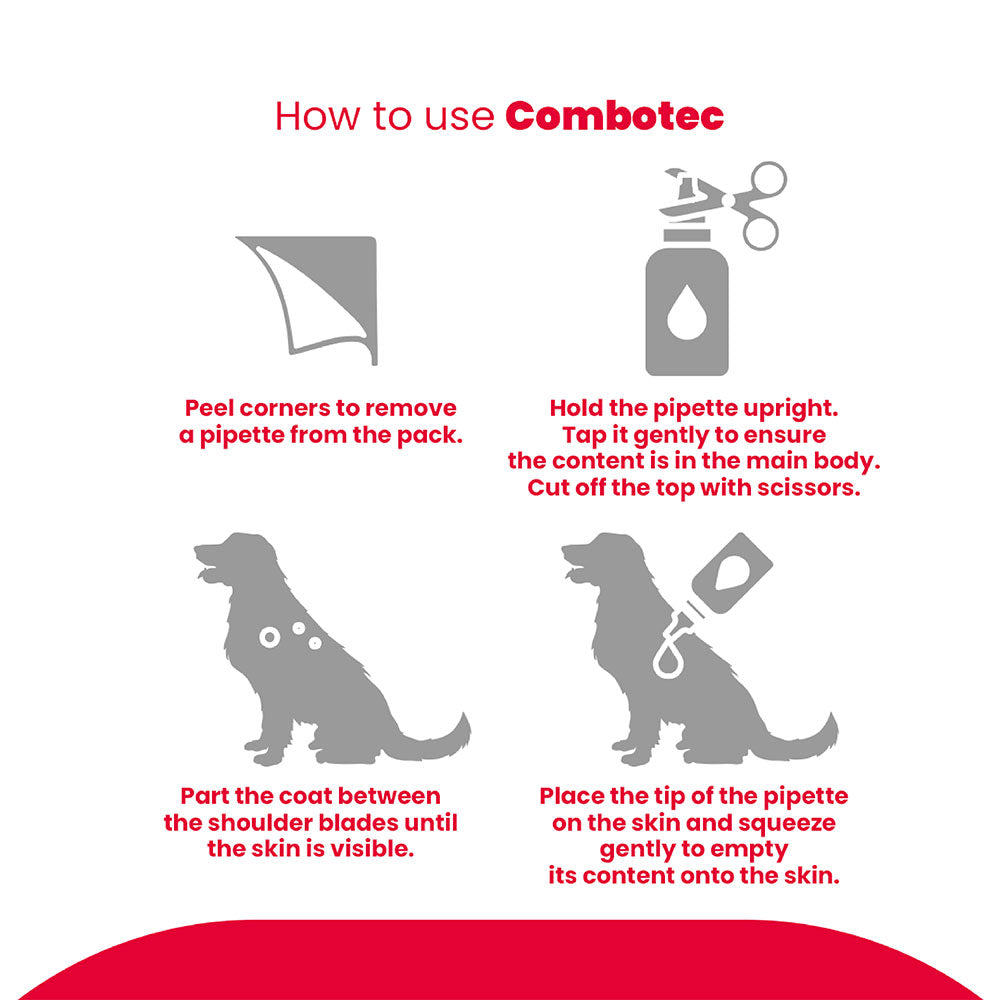 How to use Combotec

Peel corners to remove a pipette from the pack.

Hold the pipette upright. Tap it gently to ensure the content is in the main body. Cut off the top with scissors.

Part the coat between the shoulder blades until the skin is visible.

Place the tip of the pipette on the skin and squeeze gently to empty its content onto the skin.